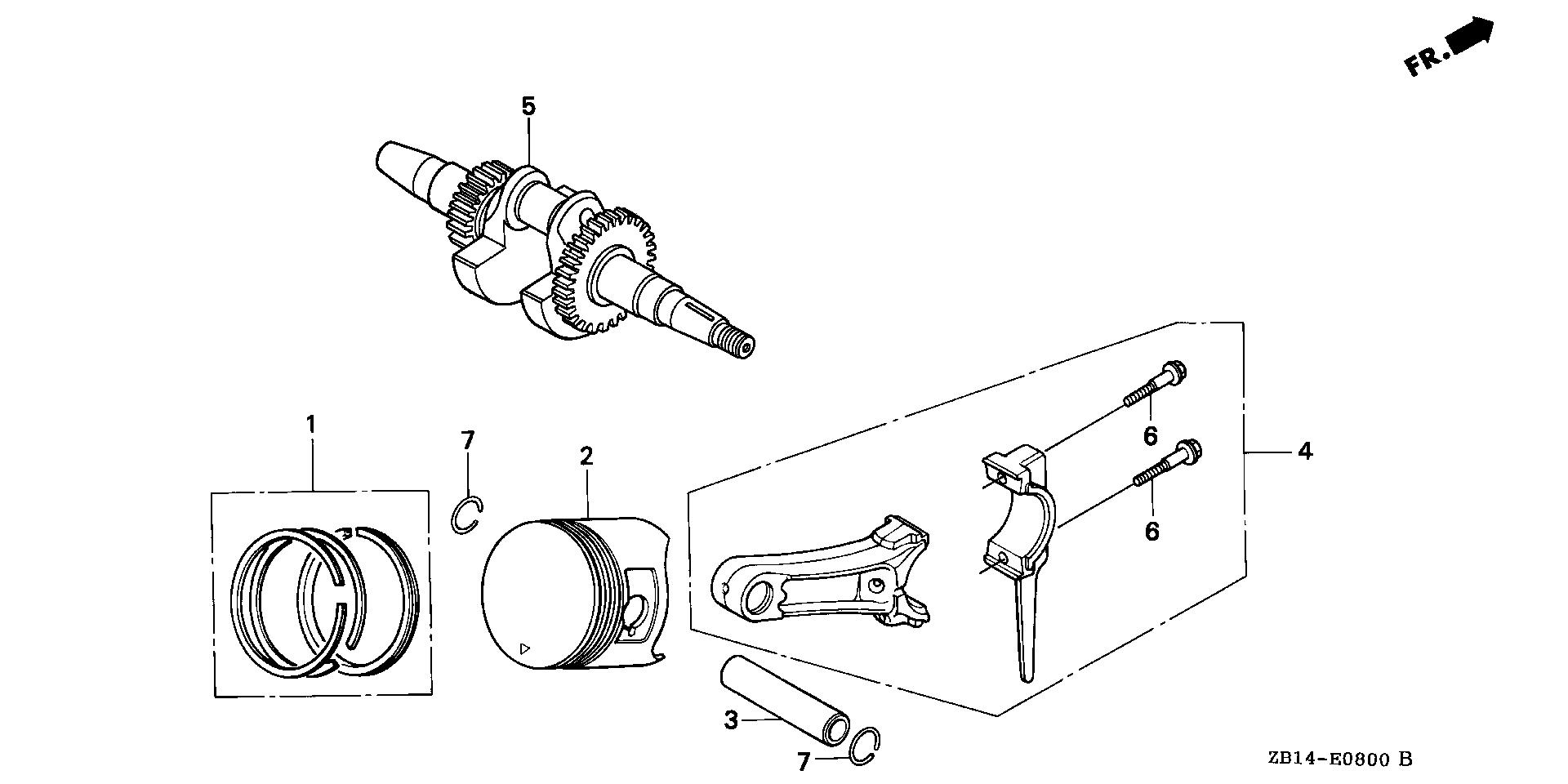 FR.

5

1

7

2

6

4

6

3

7

ZB14-E0800 B